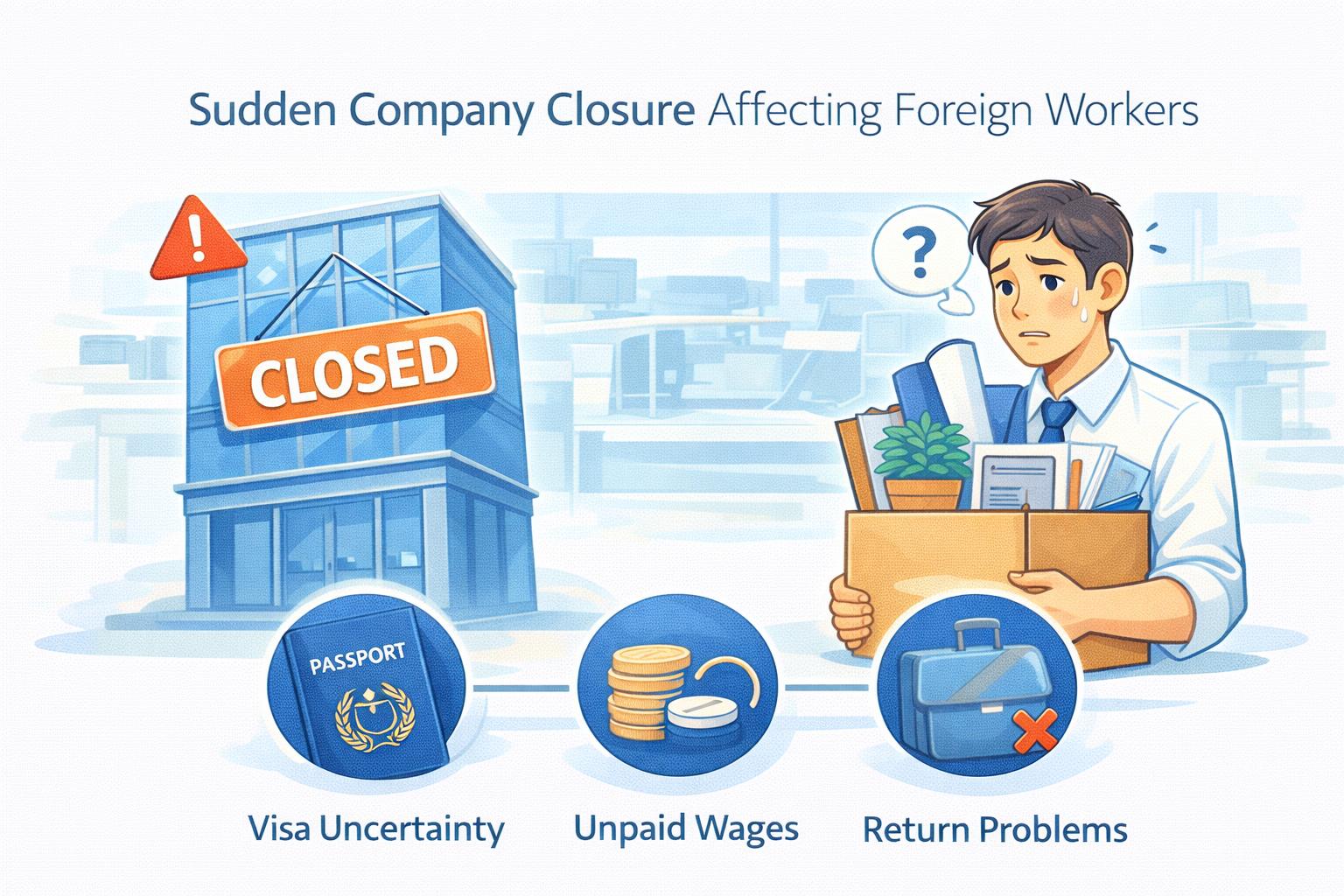 Sudden Company Closure Affecting Foreign Workers

!

CLOSED

?

PASSPORT

Visa Uncertainty

Unpaid Wages

Return Problems