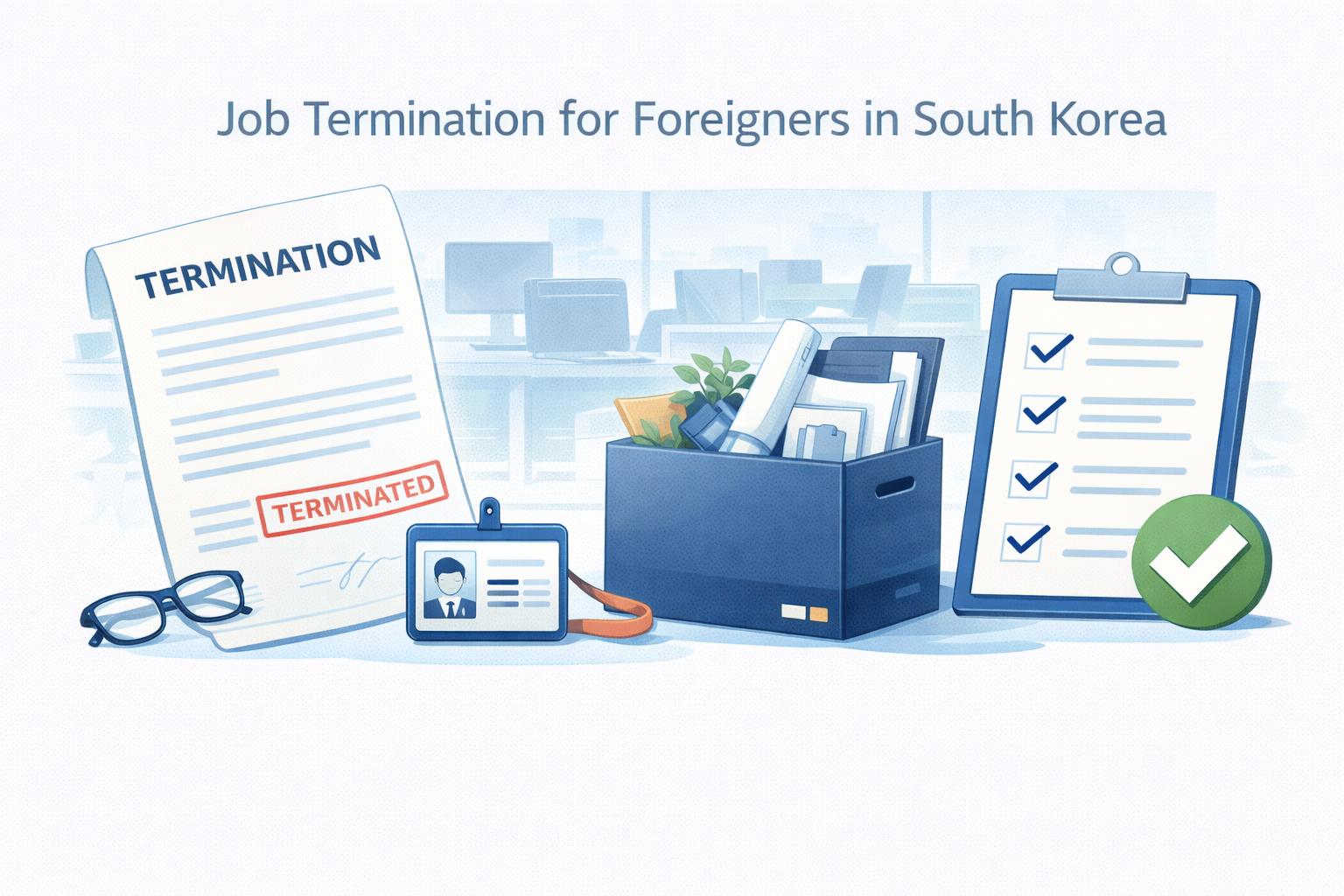 Job Termination for Foreigners in South Korea

TERMINATION

TERMINATED