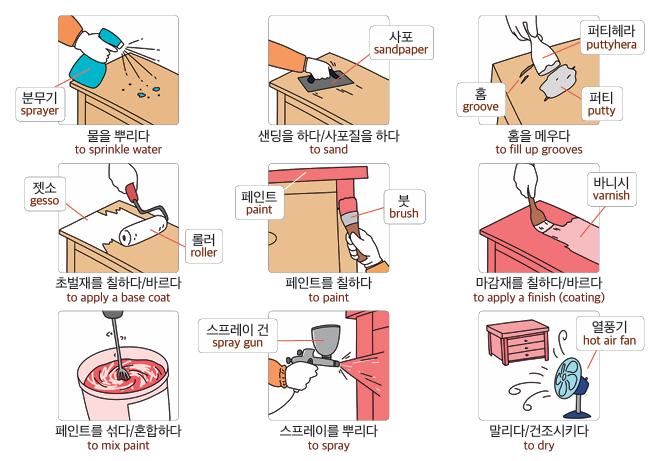 분무기
sprayer

물을 뿌리다
to sprinkle water

사포
sandpaper

샌딩을 하다/사포질을 하다
to sand

퍼티헤라
puttyhera

홈
groove

퍼티
putty

홈을 메우다
to fill up grooves

젯소
gesso

롤러
roller

초벌재를 칠하다/바르다
to apply a base coat

페인트
paint

붓
brush

페인트를 칠하다
to paint

바니시
varnish

마감재를 칠하다/바르다
to apply a finish (coating)

페인트를 섞다/혼합하다
to mix paint

스프레이 건
spray gun

스프레이를 뿌리다
to spray

열풍기
hot air fan

말리다/건조시키다
to dry