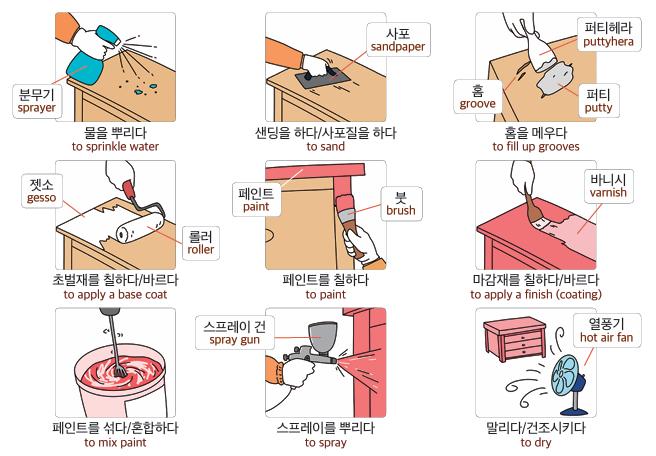 분무기
sprayer

물을 뿌리다
to sprinkle water

사포
sandpaper

샌딩을 하다/사포질을 하다
to sand

퍼티헤라
puttyhera

홈
groove

퍼티
putty

홈을 메우다
to fill up grooves

젯소
gesso

롤러
roller

초벌재를 칠하다/바르다
to apply a base coat

페인트
paint

붓
brush

페인트를 칠하다
to paint

바니시
varnish

마감재를 칠하다/바르다
to apply a finish (coating)

페인트를 섞다/혼합하다
to mix paint

스프레이 건
spray gun

스프레이를 뿌리다
to spray

열풍기
hot air fan

말리다/건조시키다
to dry