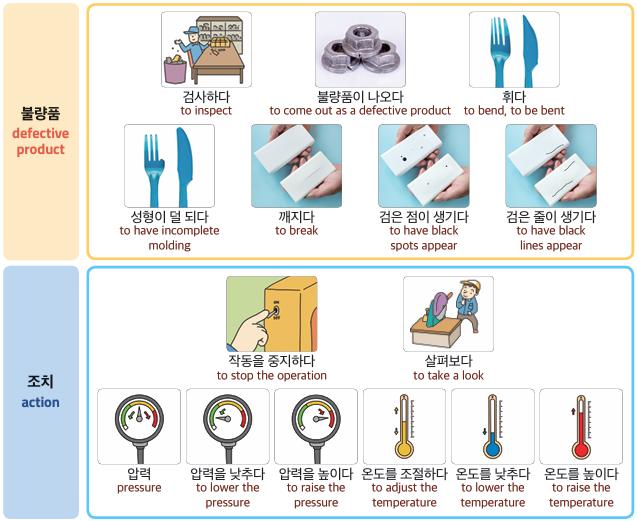 불량품
defective product

검사하다
to inspect

불량품이 나오다
to come out as a defective product

휘다
to bend, to be bent

성형이 덜 되다
to have incomplete molding

깨지다
to break

검은 점이 생기다
to have black spots appear

검은 줄이 생기다
to have black lines appear

조치
action

ON
OFF

작동을 중지하다
to stop the operation

살펴보다
to take a look

압력
pressure

압력을 낮추다
to lower the pressure

압력을 높이다
to raise the pressure

온도를 조절하다
to adjust the temperature

온도를 낮추다
to lower the temperature

온도를 높이다
to raise the temperature