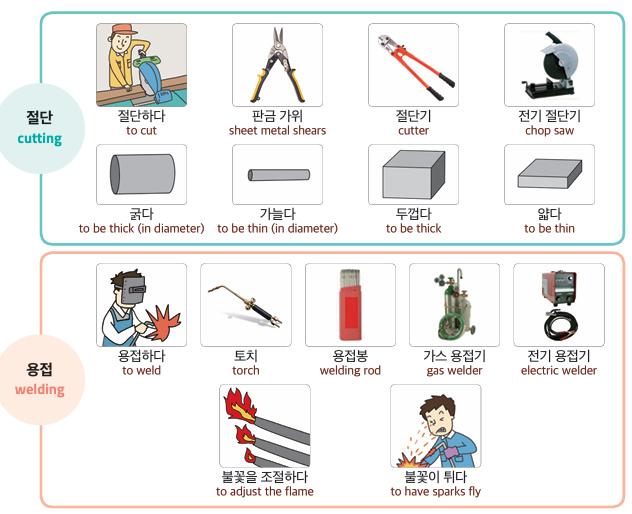 절단
cutting

절단하다
to cut

판금 가위
sheet metal shears

절단기
cutter

전기 절단기
chop saw

굵다
to be thick (in diameter)

가늘다
to be thin (in diameter)

두껍다
to be thick

얇다
to be thin

용접
welding

용접하다
to weld

토치
torch

용접봉
welding rod

가스 용접기
gas welder

전기 용접기
electric welder

불꽃을 조절하다
to adjust the flame

불꽃이 튀다
to have sparks fly