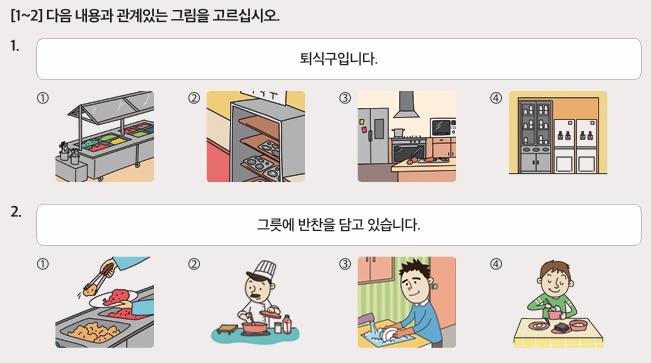 [1~2] 다음 내용과 관계있는 그림을 고르십시오.

1.

퇴식구입니다.

①

②

③

④

2.

그릇에 반찬을 담고 있습니다.

①

②

③

④