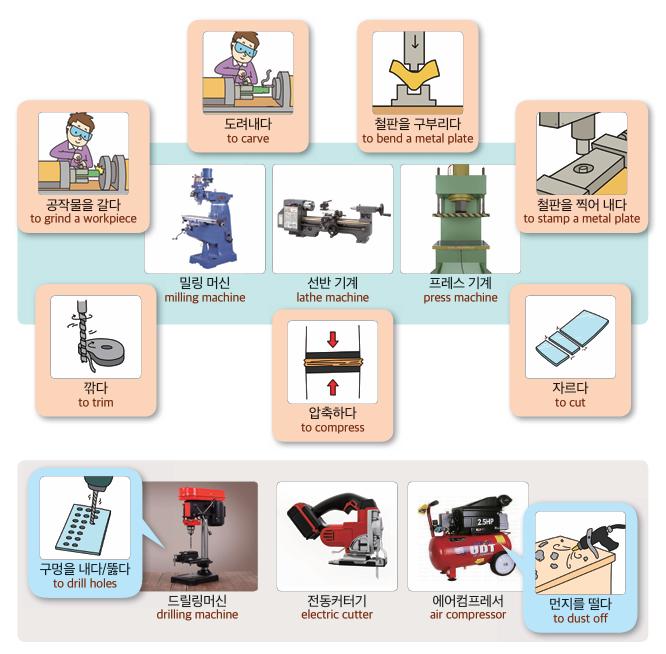 도려내다
to carve

철판을 구부리다
to bend a metal plate

공작물을 갈다
to grind a workpiece

철판을 찍어 내다
to stamp a metal plate

밀링 머신
milling machine

선반 기계
lathe machine

프레스 기계
press machine

깎다
to trim

압축하다
to compress

자르다
to cut

구멍을 내다/뚫다
to drill holes

드릴링머신
drilling machine

전동커터기
electric cutter

2.5HP

UDT

에어컴프레서
air compressor

먼지를 떨다
to dust off